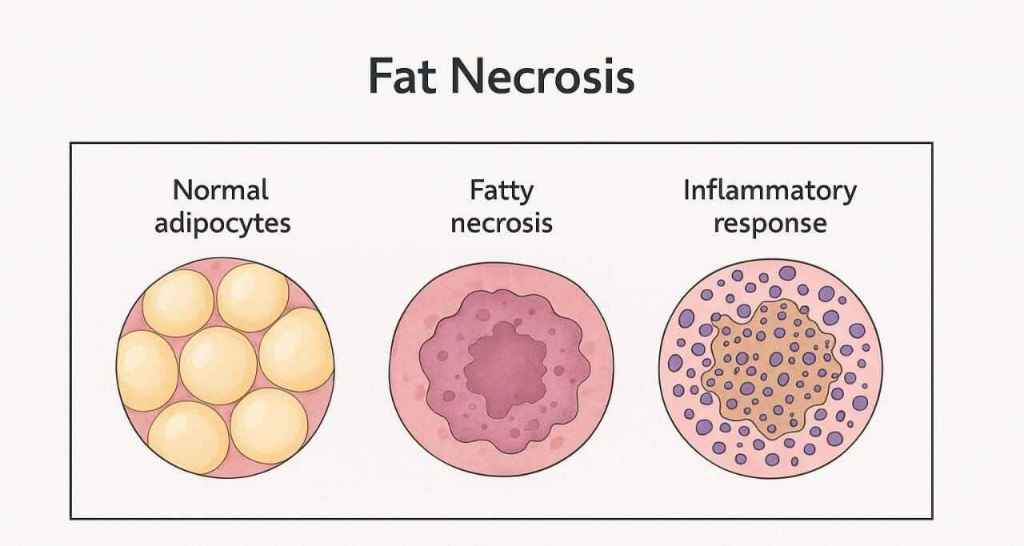 Fat Necrosis

Normal adipocytes

Fatty necrosis

Inflammatory response